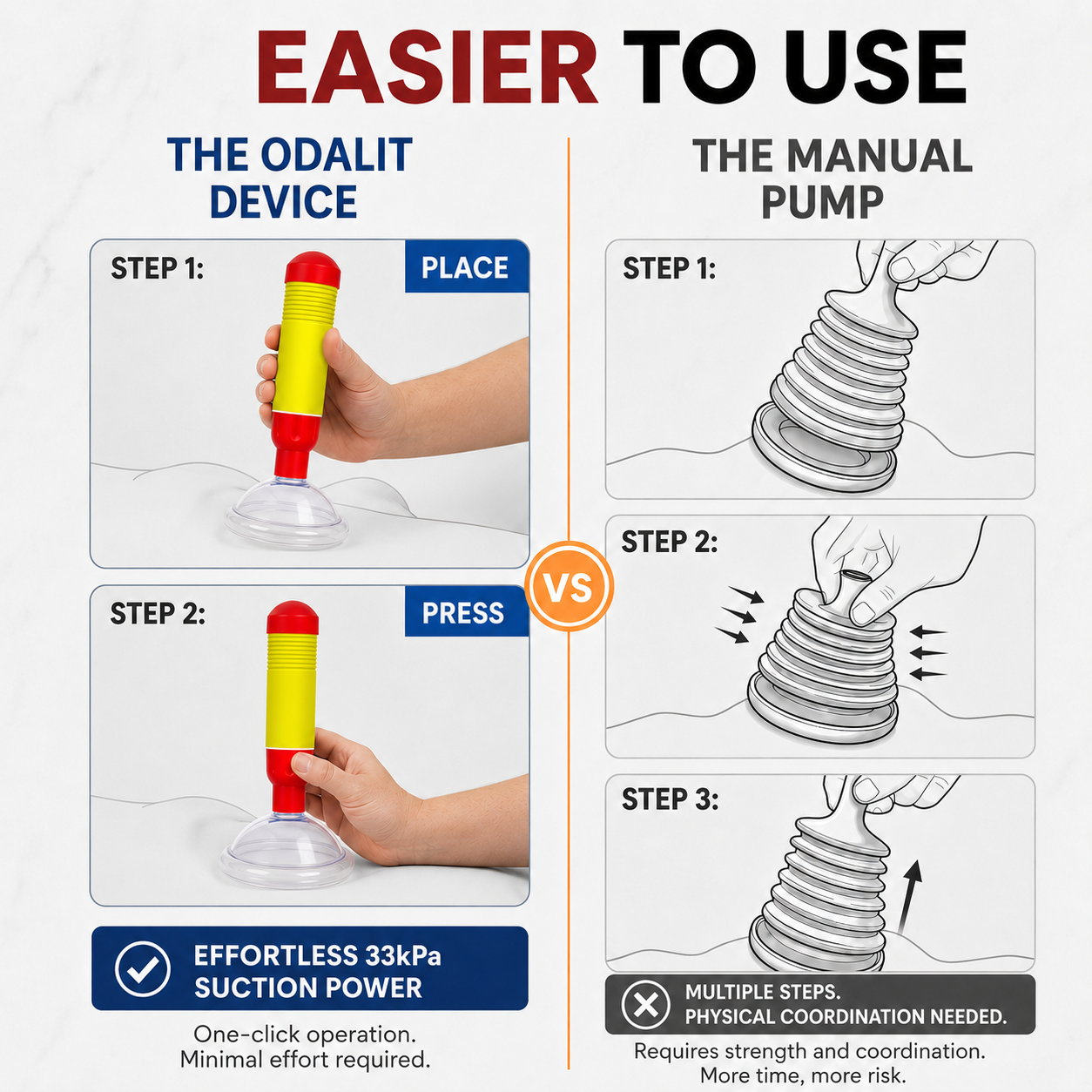 EASIER TO USE

THE ODALIT DEVICE

STEP 1: PLACE

STEP 2: PRESS

EFFORTLESS 33kPa SUCTION POWER

One-click operation.
Minimal effort required.

VS

THE MANUAL PUMP

STEP 1:

STEP 2:

STEP 3:

MULTIPLE STEPS.
PHYSICAL COORDINATION NEEDED.

Requires strength and coordination.
More time, more risk.